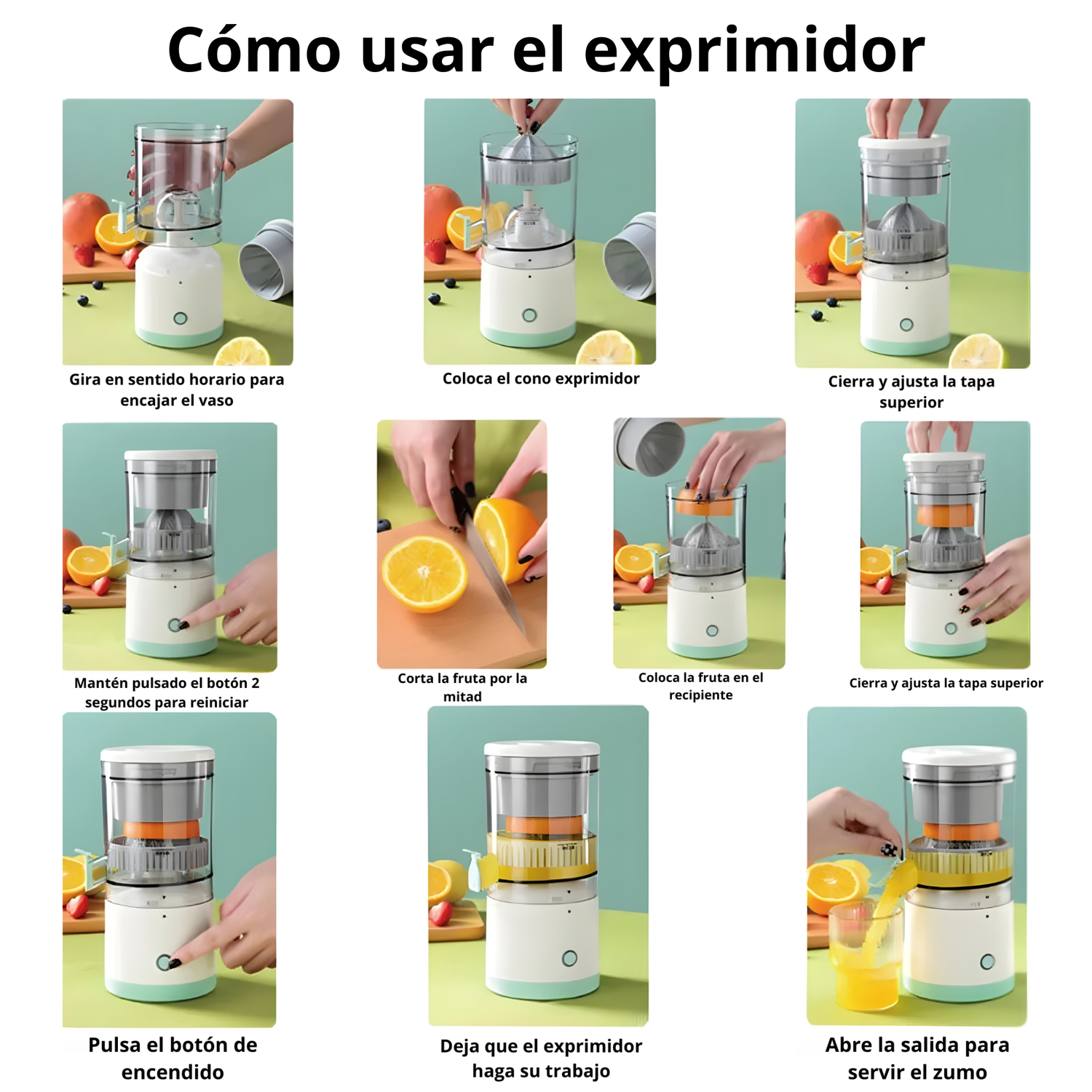 Cómo usar el exprimidor

Gira en sentido horario para encajar el vaso

Coloca el cono exprimidor

Cierra y ajusta la tapa superior

Mantén pulsado el botón 2 segundos para reiniciar

Corta la fruta por la mitad

Coloca la fruta en el recipiente

Cierra y ajusta la tapa superior

Pulsa el botón de encendido

Deja que el exprimidor haga su trabajo

Abre la salida para servir el zumo